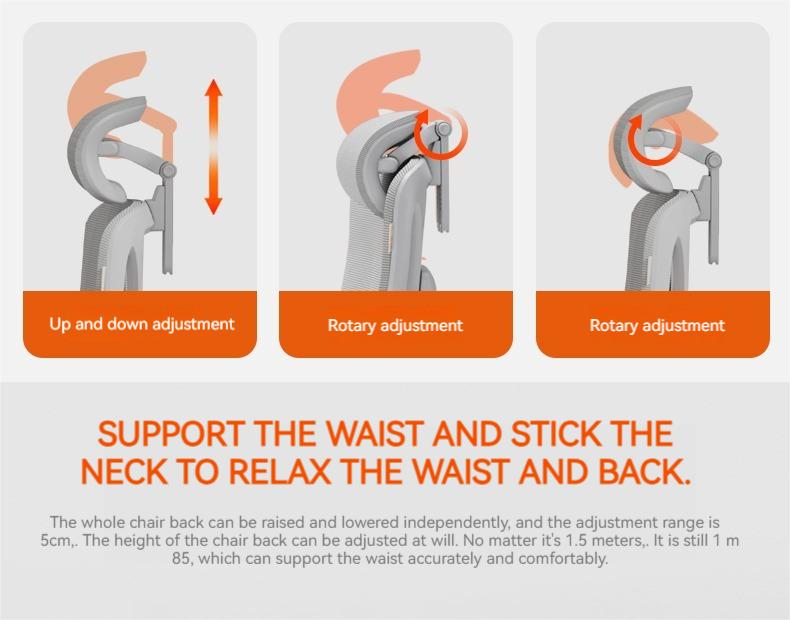 Up and down adjustment

Rotary adjustment

Rotary adjustment

SUPPORT THE WAIST AND STICK THE NECK TO RELAX THE WAIST AND BACK.

The whole chair back can be raised and lowered independently, and the adjustment range is 5cm,. The height of the chair back can be adjusted at will. No matter it's 1.5 meters,. It is still 1 m 85, which can support the waist accurately and comfortably.