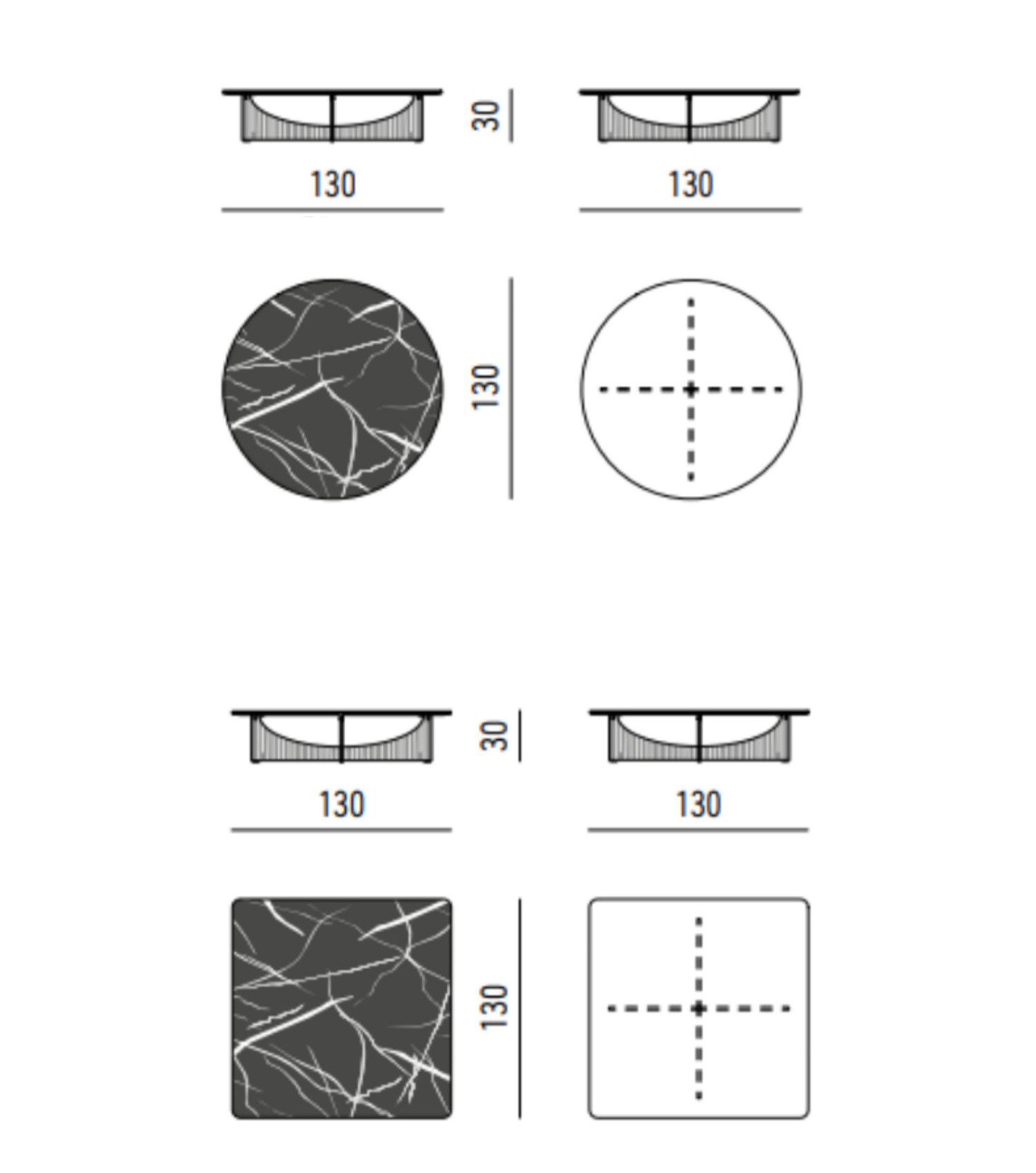 30

130

130

130

30

130

130

130