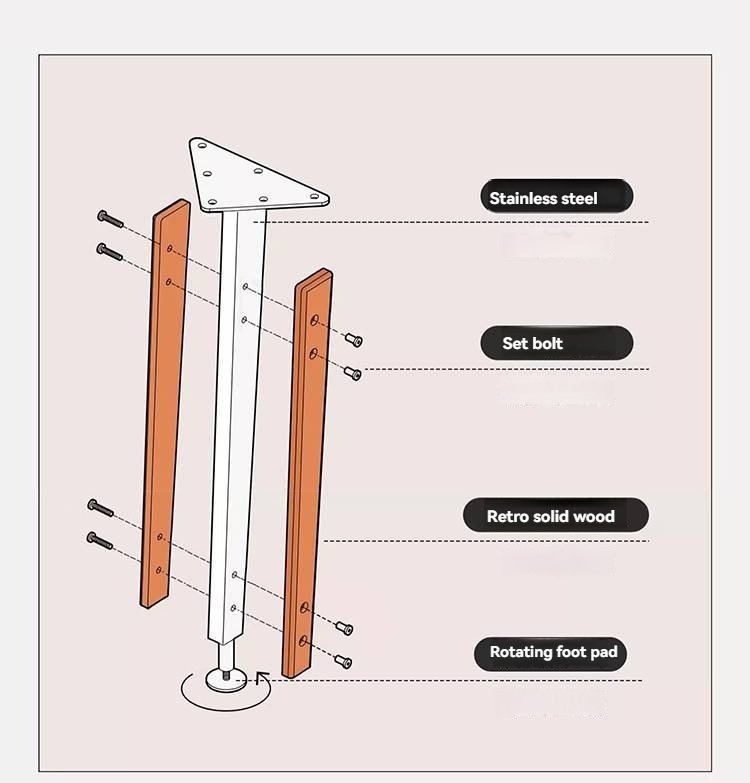 Stainless steel

Set bolt

Retro solid wood

Rotating foot pad