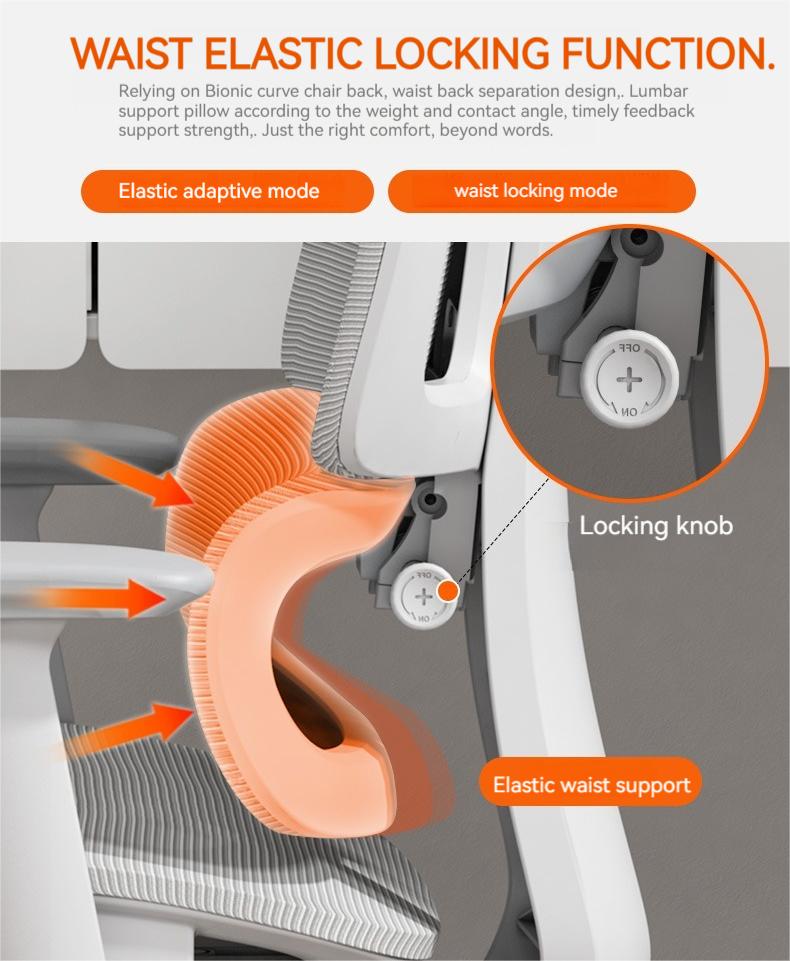 WAIST ELASTIC LOCKING FUNCTION.

Relying on Bionic curve chair back, waist back separation design,. Lumbar support pillow according to the weight and contact angle, timely feedback support strength,. Just the right comfort, beyond words.

Elastic adaptive mode

waist locking mode

OFF

ON

Locking knob

OFF

ON

Elastic waist support